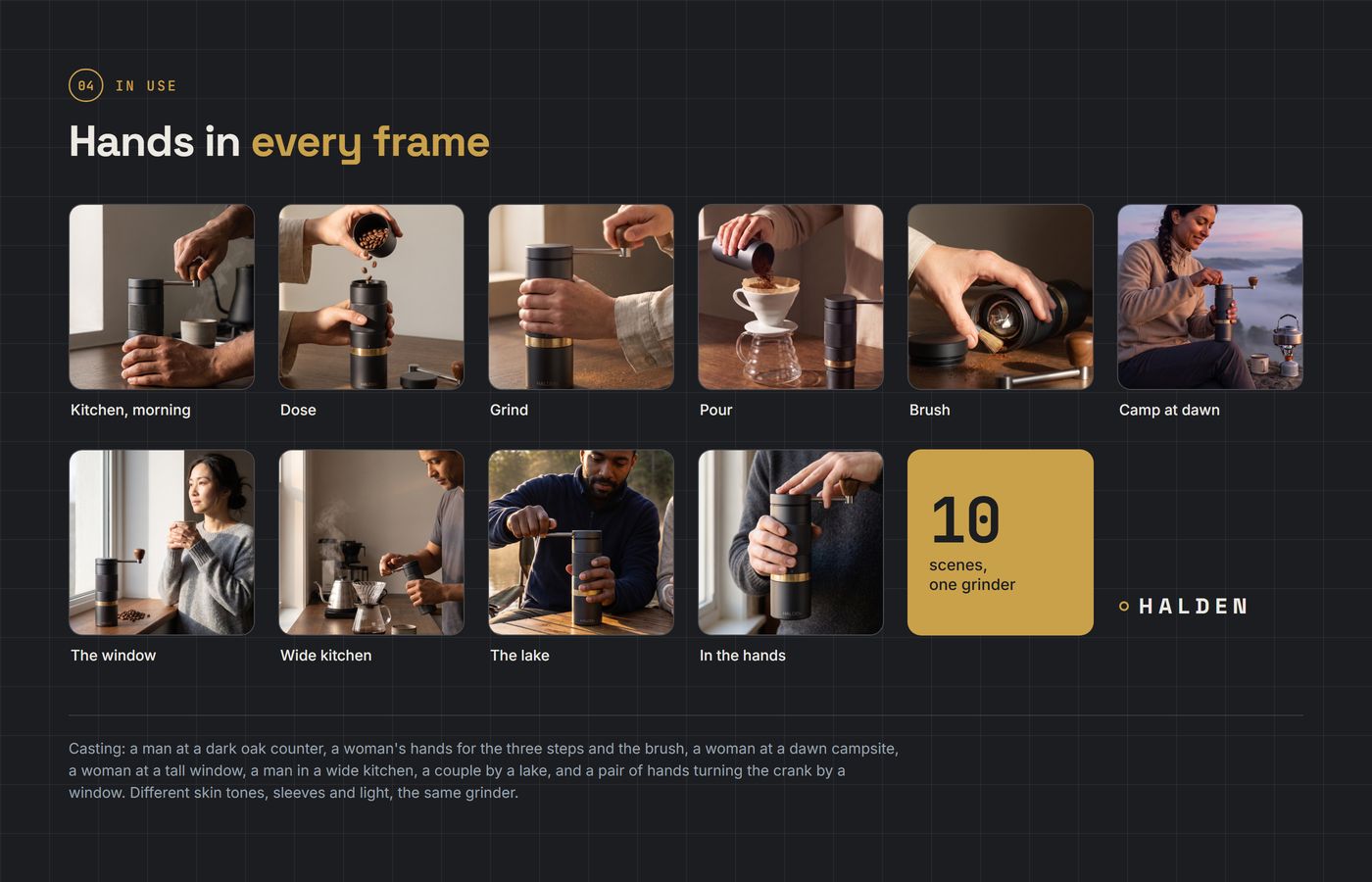 04 IN USE

Hands in every frame

Kitchen, morning

Dose

Grind

Pour

Brush

Camp at dawn

The window

Wide kitchen

The lake

In the hands

10
scenes,
one grinder

HALDEN

Casting: a man at a dark oak counter, a woman's hands for the three steps and the brush, a woman at a dawn campsite, a woman at a tall window, a man in a wide kitchen, a couple by a lake, and a pair of hands turning the crank by a window. Different skin tones, sleeves and light, the same grinder.