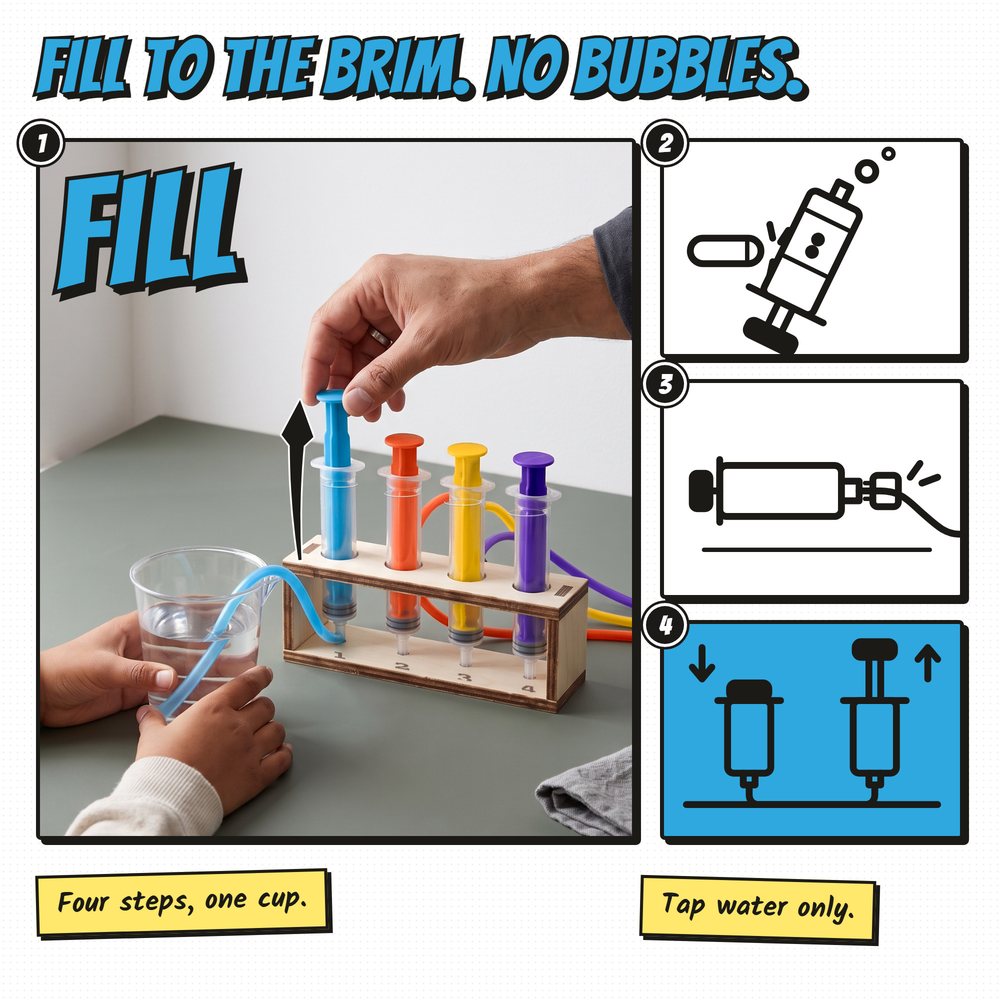 FILL TO THE BRIM. NO BUBBLES.

1

FILL

1 2 3 4

2

3

4

Four steps, one cup.

Tap water only.